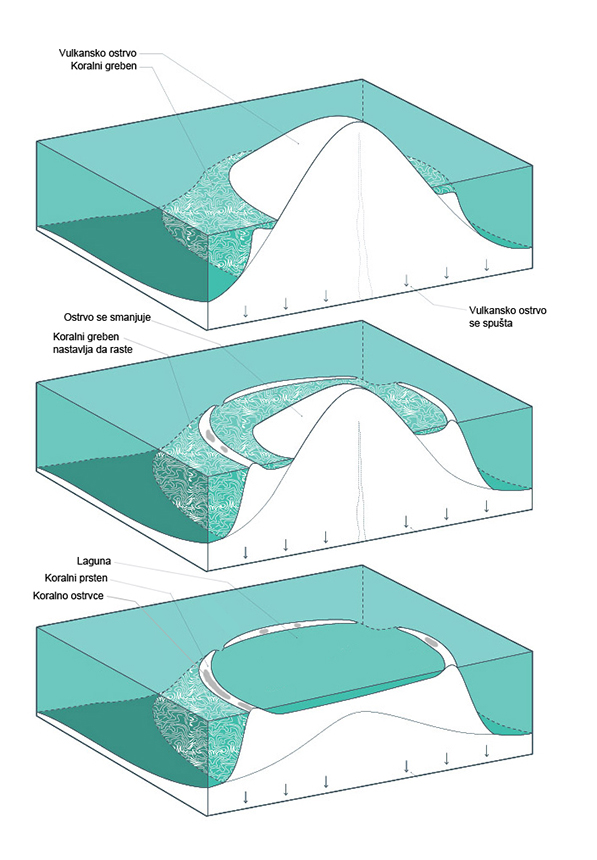 Vulkansko ostrvo
Koralni greben

Vulkansko ostrvo se spušta

Ostrvo se smanjuje
Koralni greben nastavlja da raste

Laguna
Koralni prsten
Koralno ostrvce